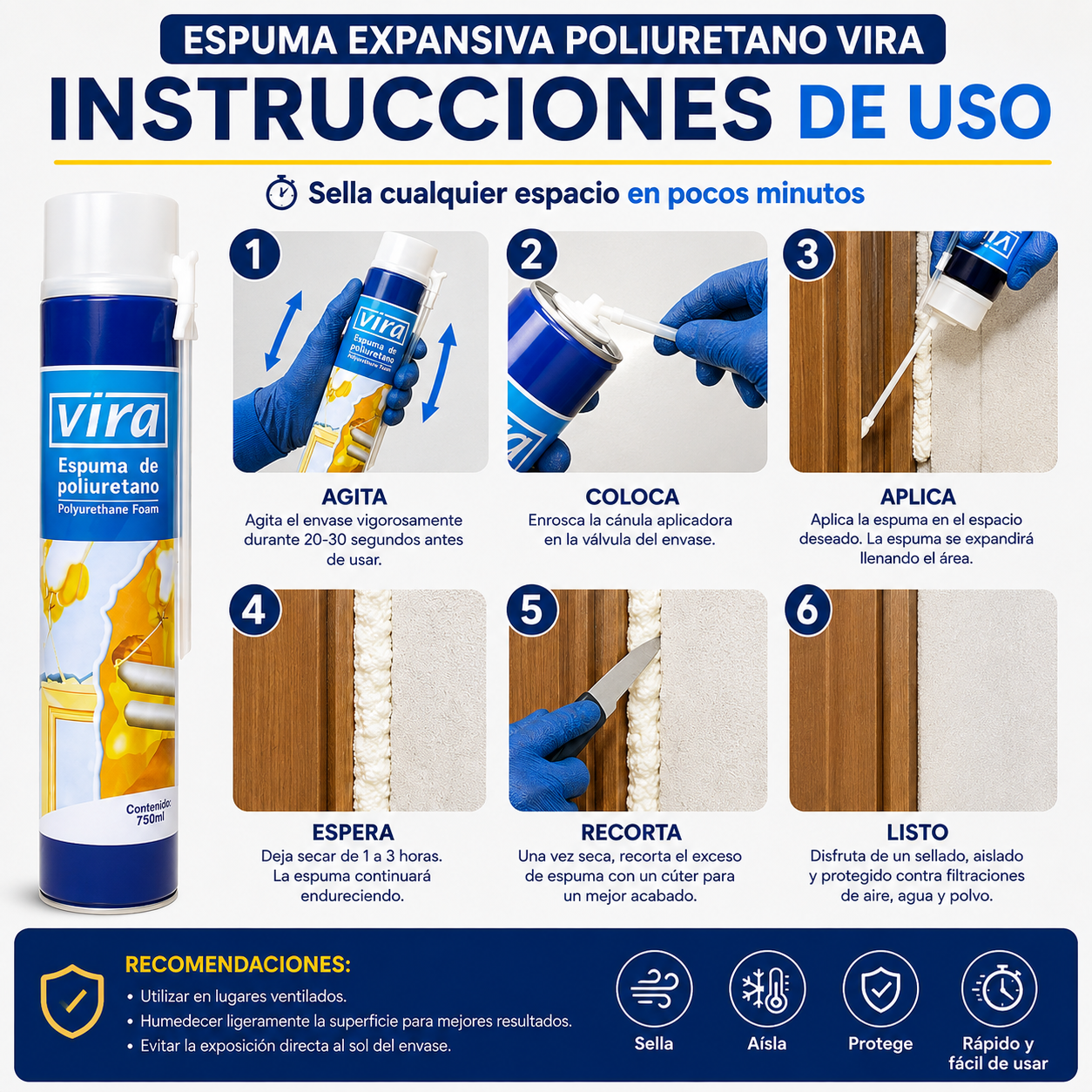 ESPUMA EXPANSIVA POLIURETANO VIRA

INSTRUCCIONES DE USO

Sella cualquier espacio en pocos minutos

vira
Espuma de poliuretano
Polyurethane Foam

Contenido: 750ml

1

vira
Espuma de poliuretano
Polyurethane Foam

AGITA
Agita el envase vigorosamente durante 20-30 segundos antes de usar.

2

COLOCA
Enrosca la cánula aplicadora en la válvula del envase.

3

APLICA
Aplica la espuma en el espacio deseado. La espuma se expandirá llenando el área.

4

ESPERA
Deja secar de 1 a 3 horas. La espuma continuará endureciendo.

5

RECORTA
Una vez seca, recorta el exceso de espuma con un cúter para un mejor acabado.

6

LISTO
Disfruta de un sellado, aislado y protegido contra filtraciones de aire, agua y polvo.

RECOMENDACIONES:
• Utilizar en lugares ventilados.
• Humedecer ligeramente la superficie para mejores resultados.
• Evitar la exposición directa al sol del envase.

Sella

Aísla

Protege

Rápido y fácil de usar