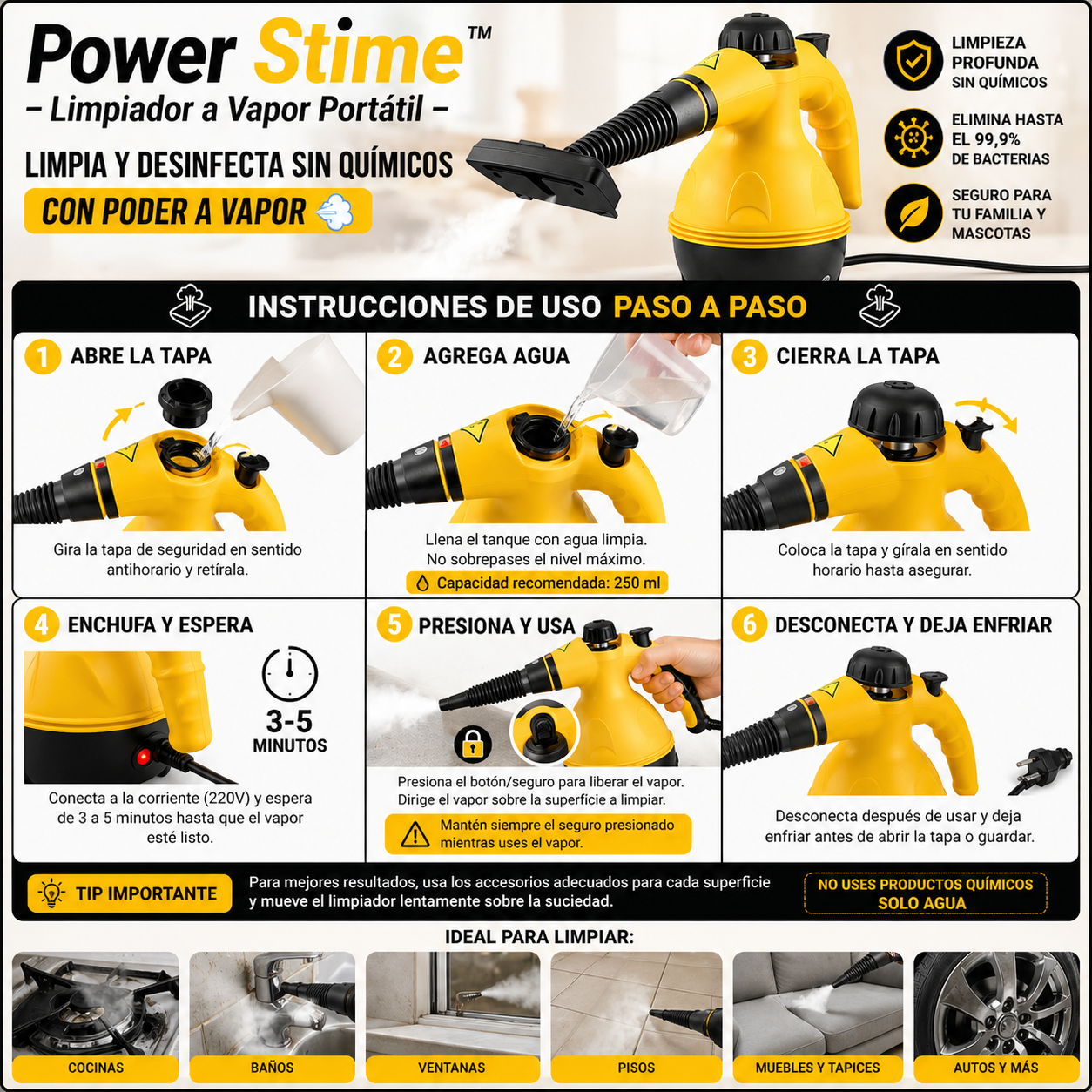 Power Stime™
– Limpiador a Vapor Portátil –

LIMPIA Y DESINFECTA SIN QUÍMICOS
CON PODER A VAPOR

LIMPIEZA PROFUNDA SIN QUÍMICOS

ELIMINA HASTA EL 99,9% DE BACTERIAS

SEGURO PARA TU FAMILIA Y MASCOTAS

INSTRUCCIONES DE USO PASO A PASO

1 ABRE LA TAPA
Gira la tapa de seguridad en sentido antihorario y retírala.

2 AGREGA AGUA
Llena el tanque con agua limpia. No sobrepases el nivel máximo.
Capacidad recomendada: 250 ml

3 CIERRA LA TAPA
Coloca la tapa y gírala en sentido horario hasta asegurar.

4 ENCHUFA Y ESPERA
3-5 MINUTOS
Conecta a la corriente (220V) y espera de 3 a 5 minutos hasta que el vapor esté listo.

5 PRESIONA Y USA
Presiona el botón/seguro para liberar el vapor. Dirige el vapor sobre la superficie a limpiar.
Mantén siempre el seguro presionado mientras uses el vapor.

6 DESCONECTA Y DEJA ENFRIAR
Desconecta después de usar y deja enfriar antes de abrir la tapa o guardar.

TIP IMPORTANTE
Para mejores resultados, usa los accesorios adecuados para cada superficie y mueve el limpiador lentamente sobre la suciedad.

NO USES PRODUCTOS QUÍMICOS SOLO AGUA

IDEAL PARA LIMPIAR:
COCINAS
BAÑOS
VENTANAS
PISOS
MUEBLES Y TAPICES
AUTOS Y MÁS